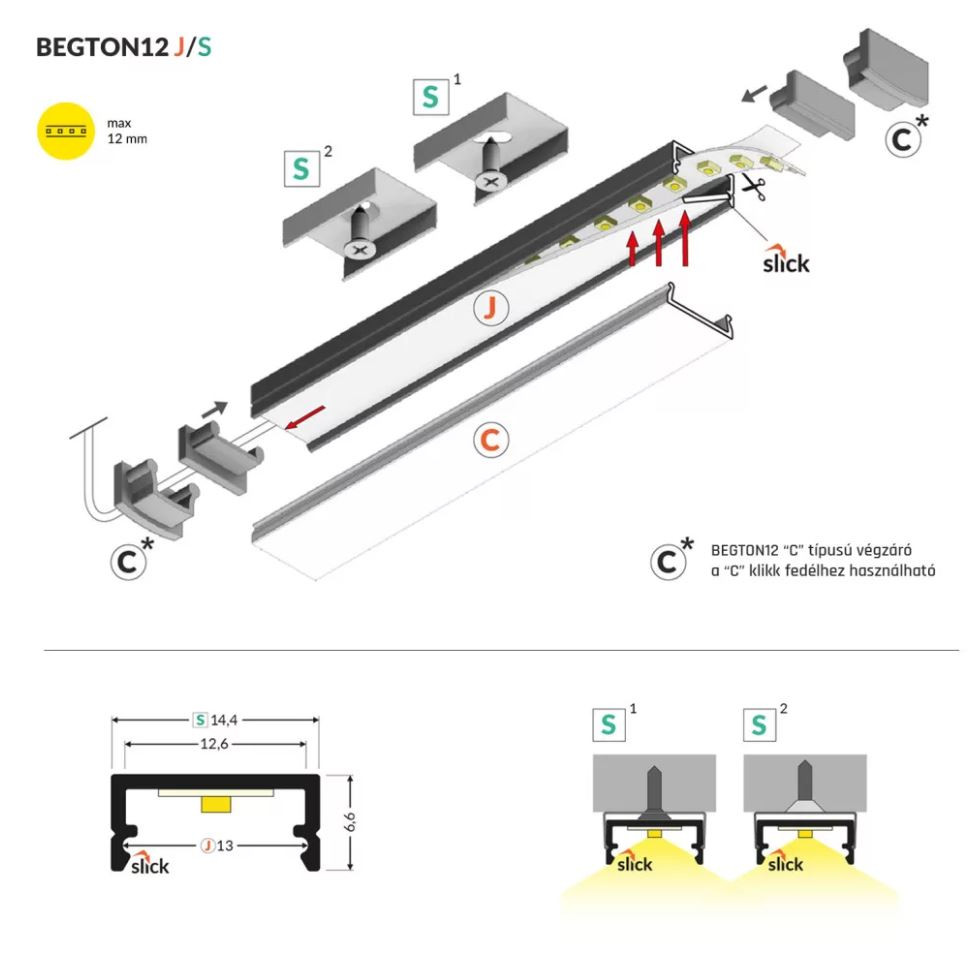 BEGTON12 J/S

max
12 mm

S 1

S 2

C*

slick

J

C

C*

C* BEGTON12 "C" típusú végzáró
a "C" klikk fedélhez használható

S 14,4

12,6

6,6

J 13

slick

S 1

S 2

slick

slick